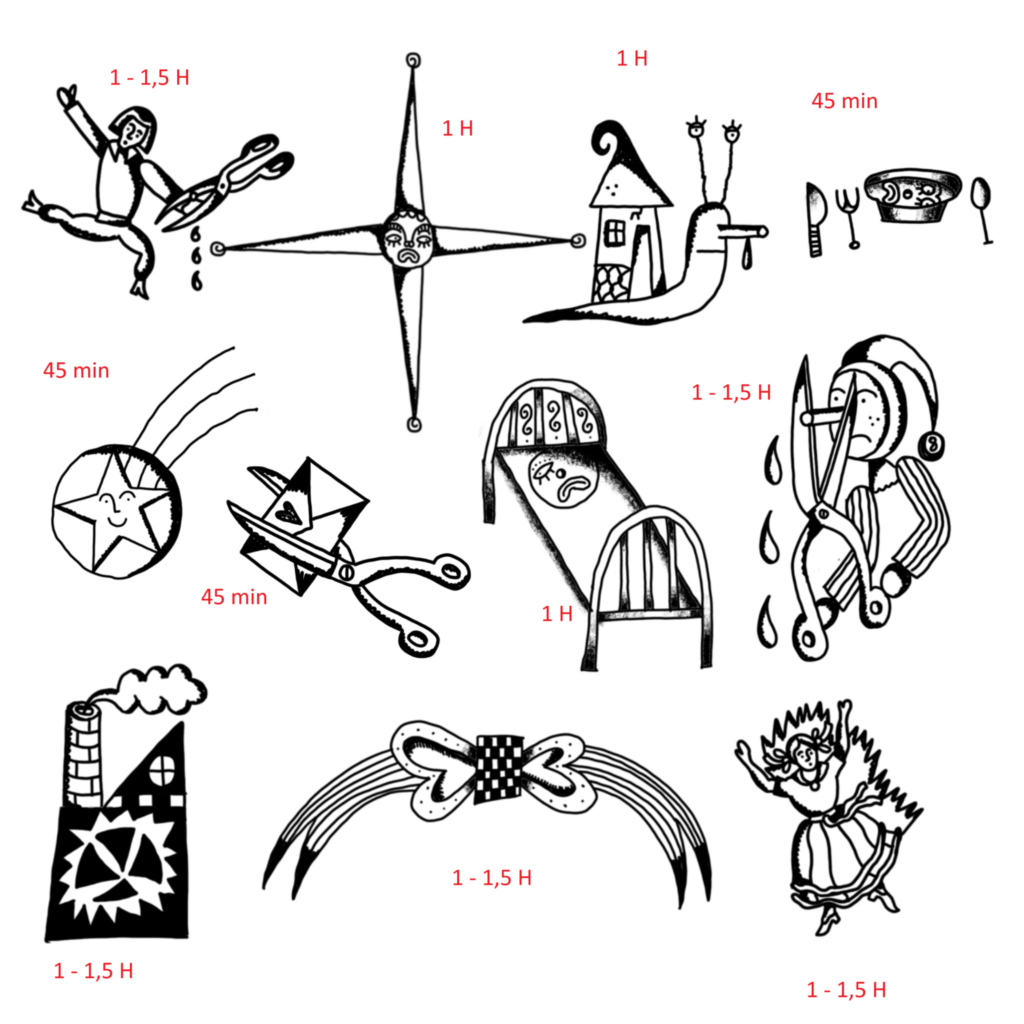 1 - 1,5 H

1 H

1 H

45 min

45 min

1 - 1,5 H

45 min

1 H

1 - 1,5 H

1 - 1,5 H

1 - 1,5 H